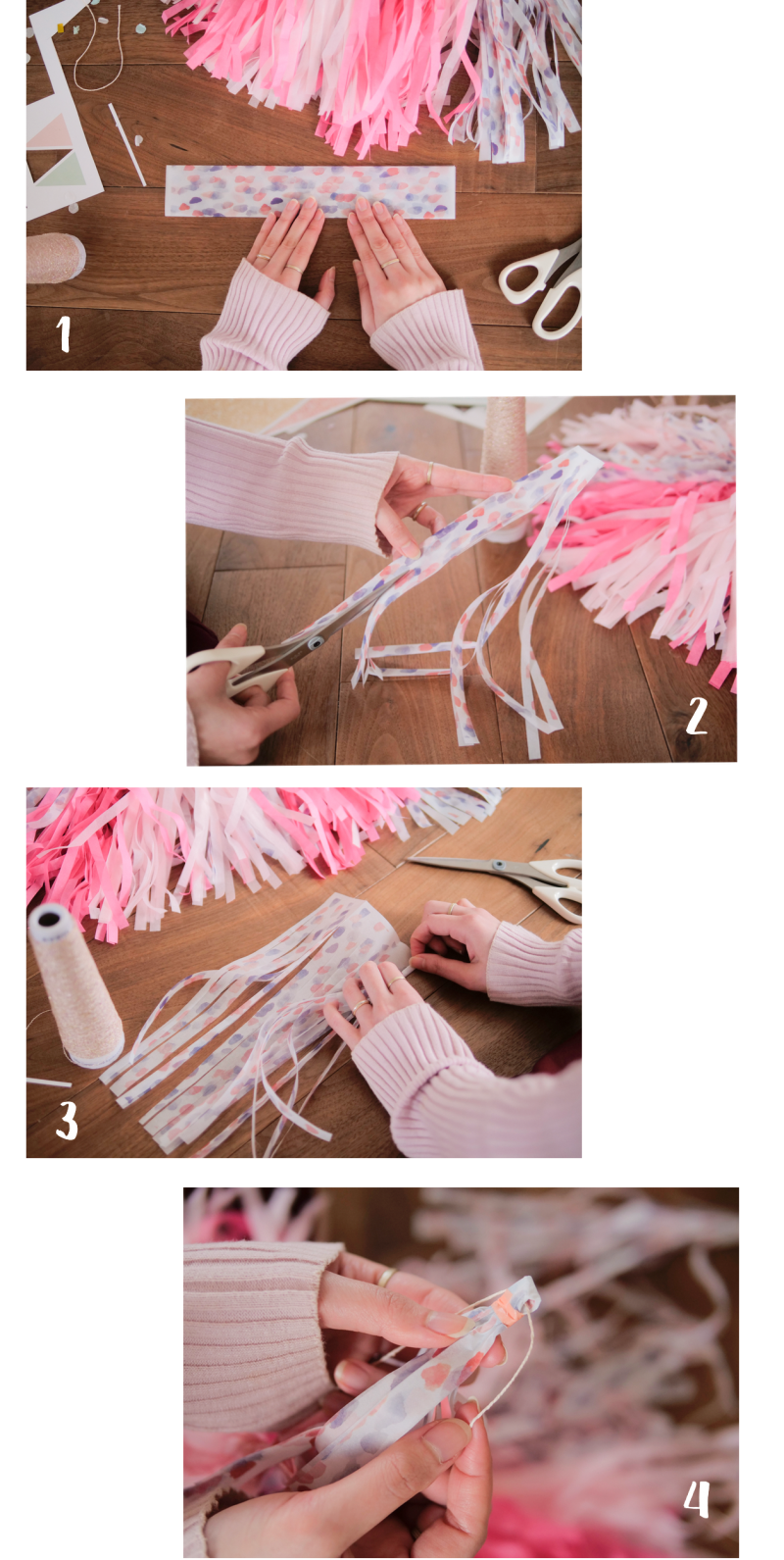 1

2

3

4