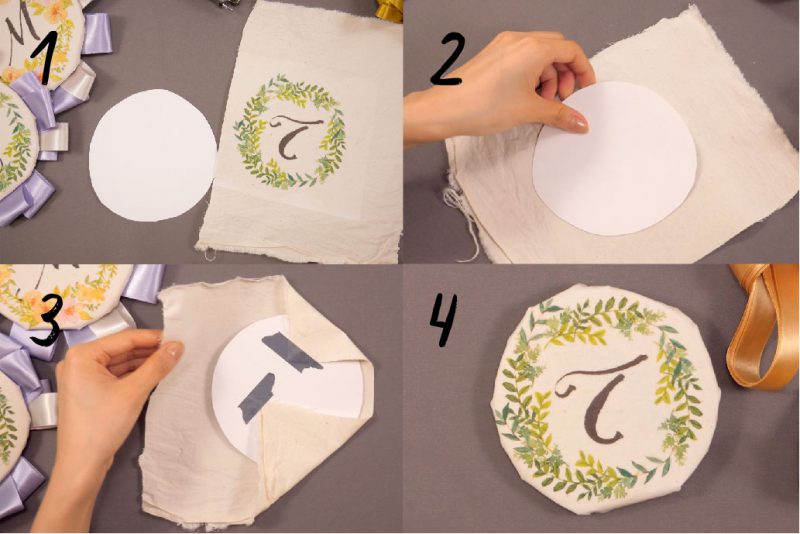 1
M
T
2
3
4
T