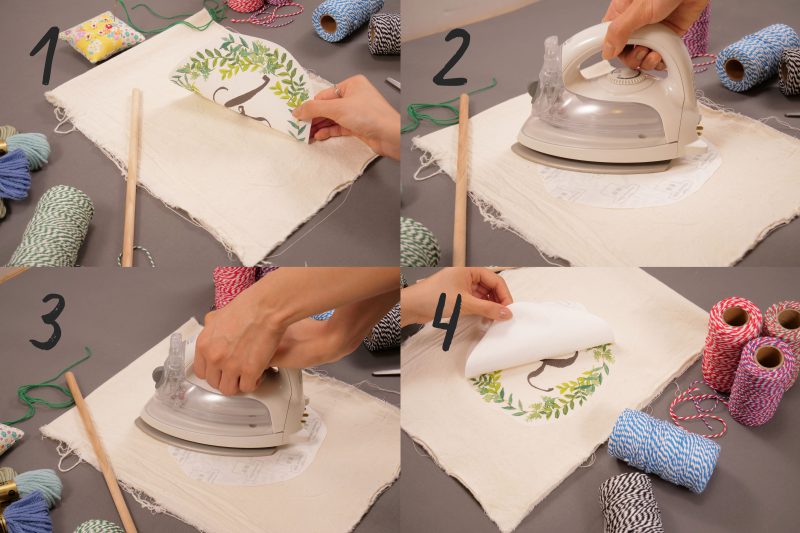 1

2

3

4