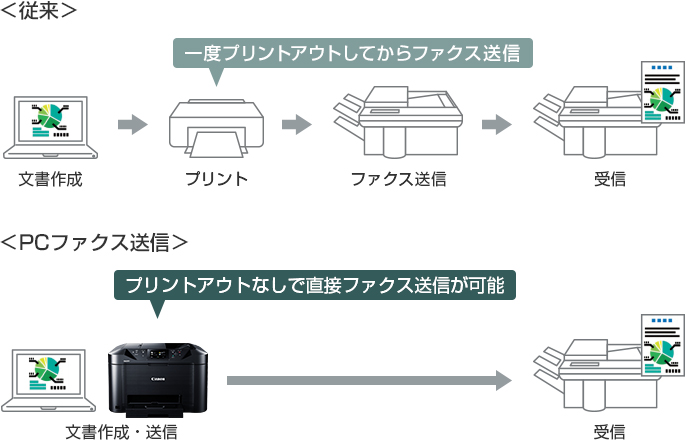 ＜従来＞

一度プリントアウトしてからファクス送信

文書作成

プリント

ファクス送信

受信

＜PCファクス送信＞

プリントアウトなしで直接ファクス送信が可能

Canon

文書作成・送信

受信