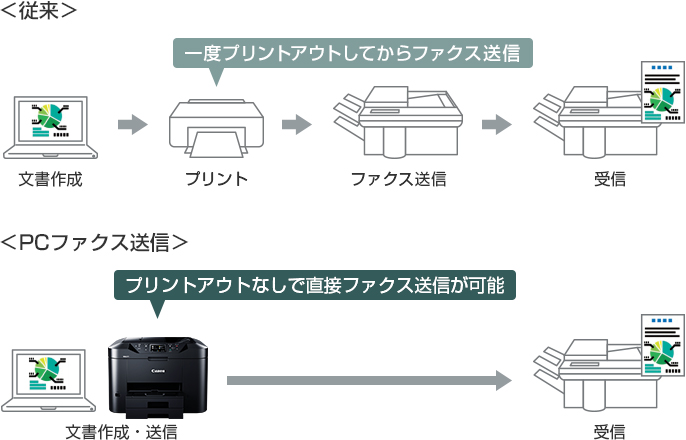 ＜従来＞

一度プリントアウトしてからファクス送信

文書作成

プリント

ファクス送信

受信

＜PCファクス送信＞

プリントアウトなしで直接ファクス送信が可能

Canon

文書作成・送信

受信