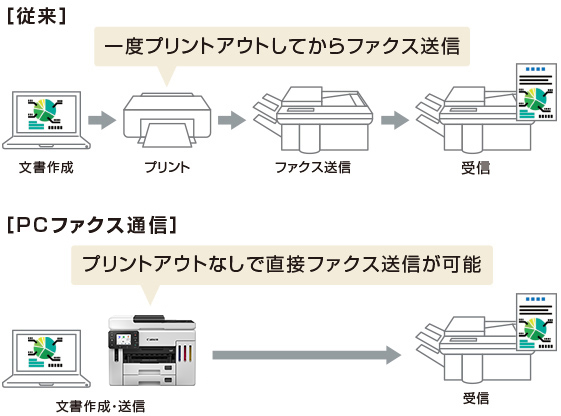 [従来]

一度プリントアウトしてからファクス送信

文書作成

プリント

ファクス送信

受信

[PCファクス通信]

プリントアウトなしで直接ファクス送信が可能

Canon

文書作成・送信

受信