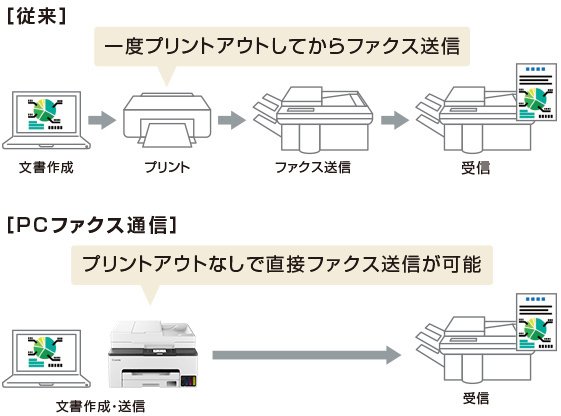 [従来]

一度プリントアウトしてからファクス送信

文書作成　プリント　ファクス送信　受信

[PCファクス通信]

プリントアウトなしで直接ファクス送信が可能

文書作成・送信　受信