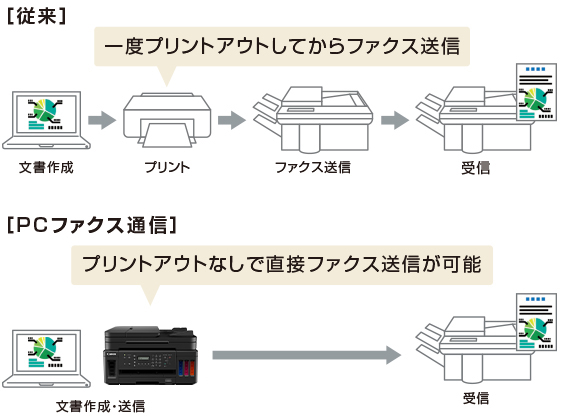 [従来]

一度プリントアウトしてからファクス送信

文書作成

プリント

ファクス送信

受信

[PCファクス通信]

プリントアウトなしで直接ファクス送信が可能

文書作成・送信

受信