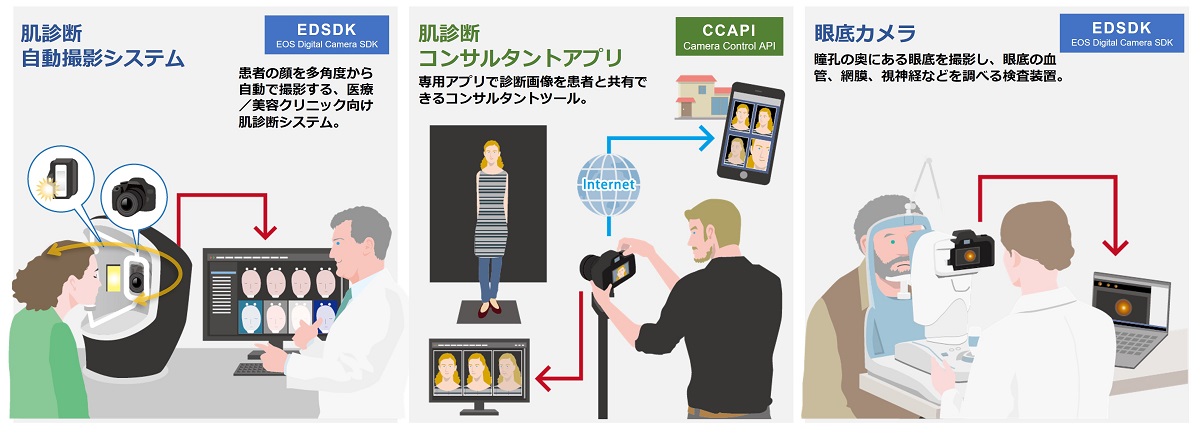 肌診断
自動撮影システム

EDSDK
EOS Digital Camera SDK

患者の顔を多角度から自動で撮影する、医療／美容クリニック向け肌診断システム。

肌診断
コンサルタントアプリ

CCAPI
Camera Control API

専用アプリで診断画像を患者と共有できるコンサルタントツール。

Internet

眼底カメラ

EDSDK
EOS Digital Camera SDK

瞳孔の奥にある眼底を撮影し、眼底の血管、網膜、視神経などを調べる検査装置。