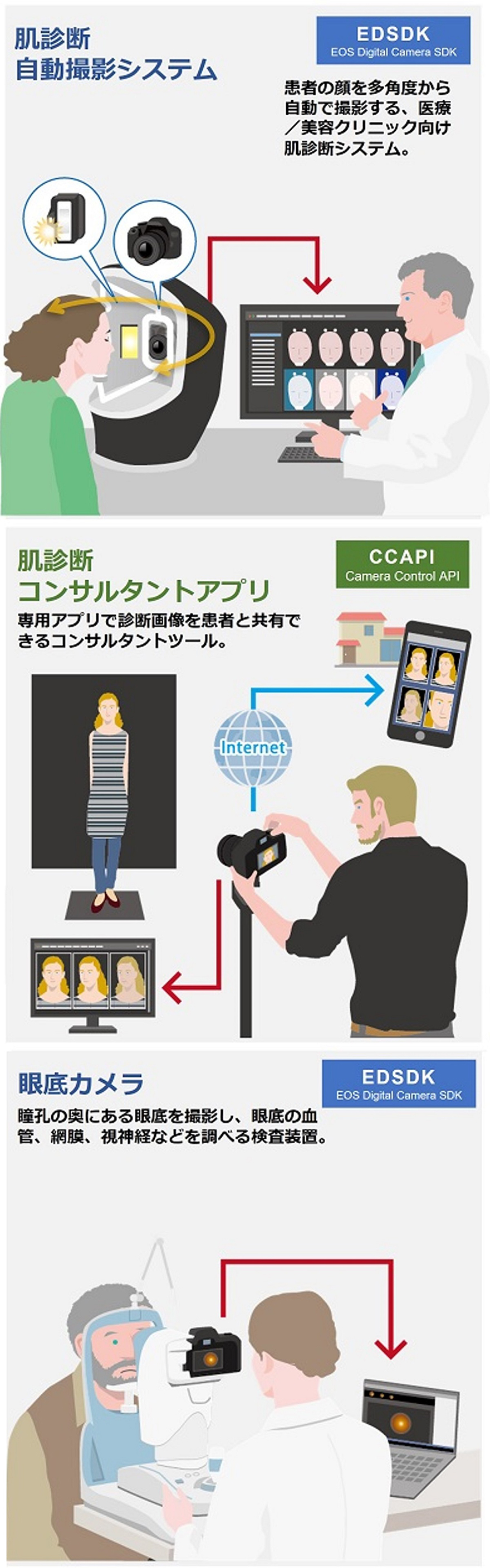 肌診断
自動撮影システム

EDSDK
EOS Digital Camera SDK

患者の顔を多角度から自動で撮影する、医療／美容クリニック向け肌診断システム。

肌診断
コンサルタントアプリ

CCAPI
Camera Control API

専用アプリで診断画像を患者と共有できるコンサルタントツール。

Internet

眼底カメラ

EDSDK
EOS Digital Camera SDK

瞳孔の奥にある眼底を撮影し、眼底の血管、網膜、視神経などを調べる検査装置。