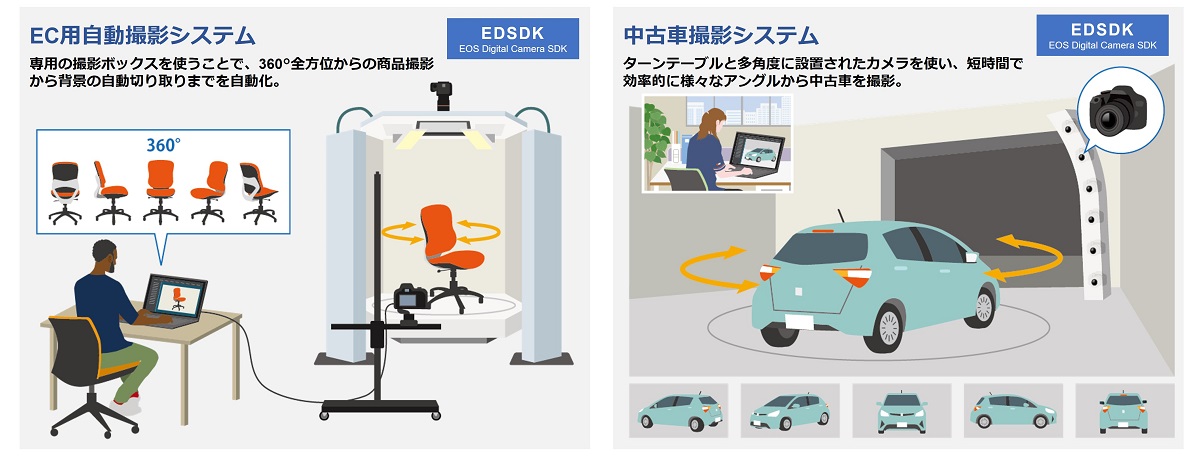 EC用自動撮影システム

EDSDK
EOS Digital Camera SDK

専用の撮影ボックスを使うことで、360°全方位からの商品撮影から背景の自動切り取りまでを自動化。

360°

中古車撮影システム

EDSDK
EOS Digital Camera SDK

ターンテーブルと多角度に設置されたカメラを使い、短時間で効率的に様々なアングルから中古車を撮影。