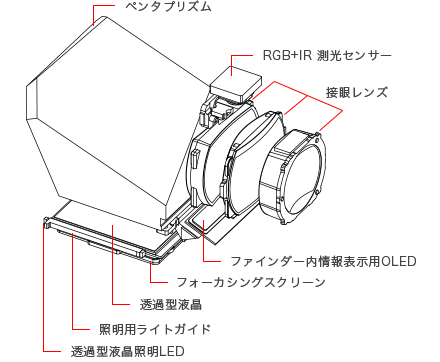 ペンタプリズム

RGB+IR 測光センサー

接眼レンズ

ファインダー内情報表示用OLED

フォーカシングスクリーン

透過型液晶

照明用ライトガイド

透過型液晶照明LED