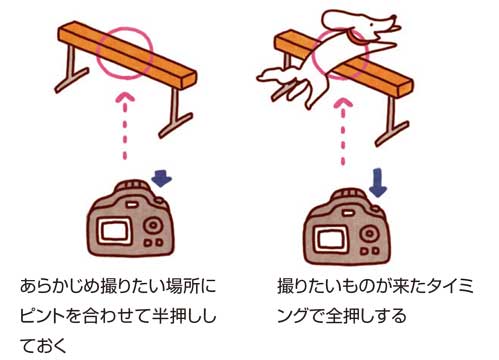 あらかじめ撮りたい場所にピントを合わせて半押ししておく

撮りたいものが来たタイミングで全押しする